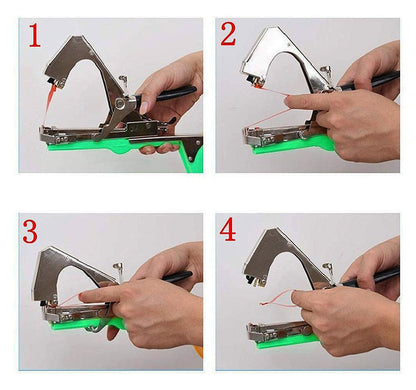 1

2

3

4