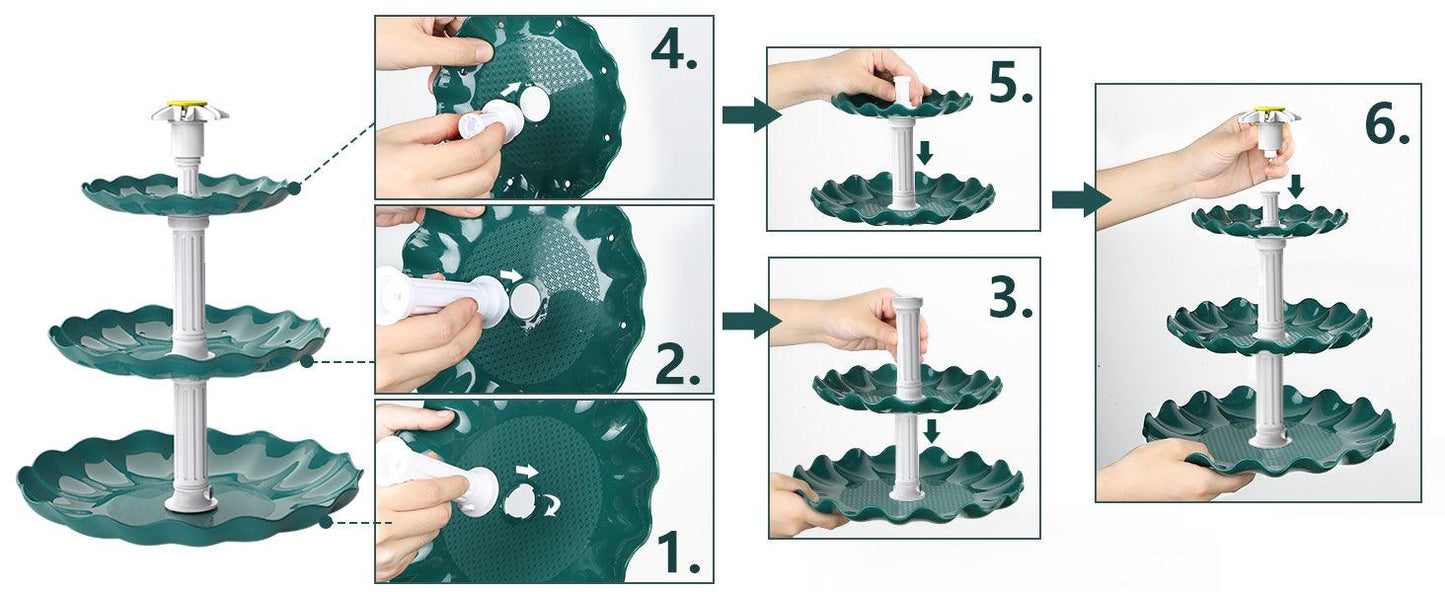 4.

2.

1.

5.

3.

6.