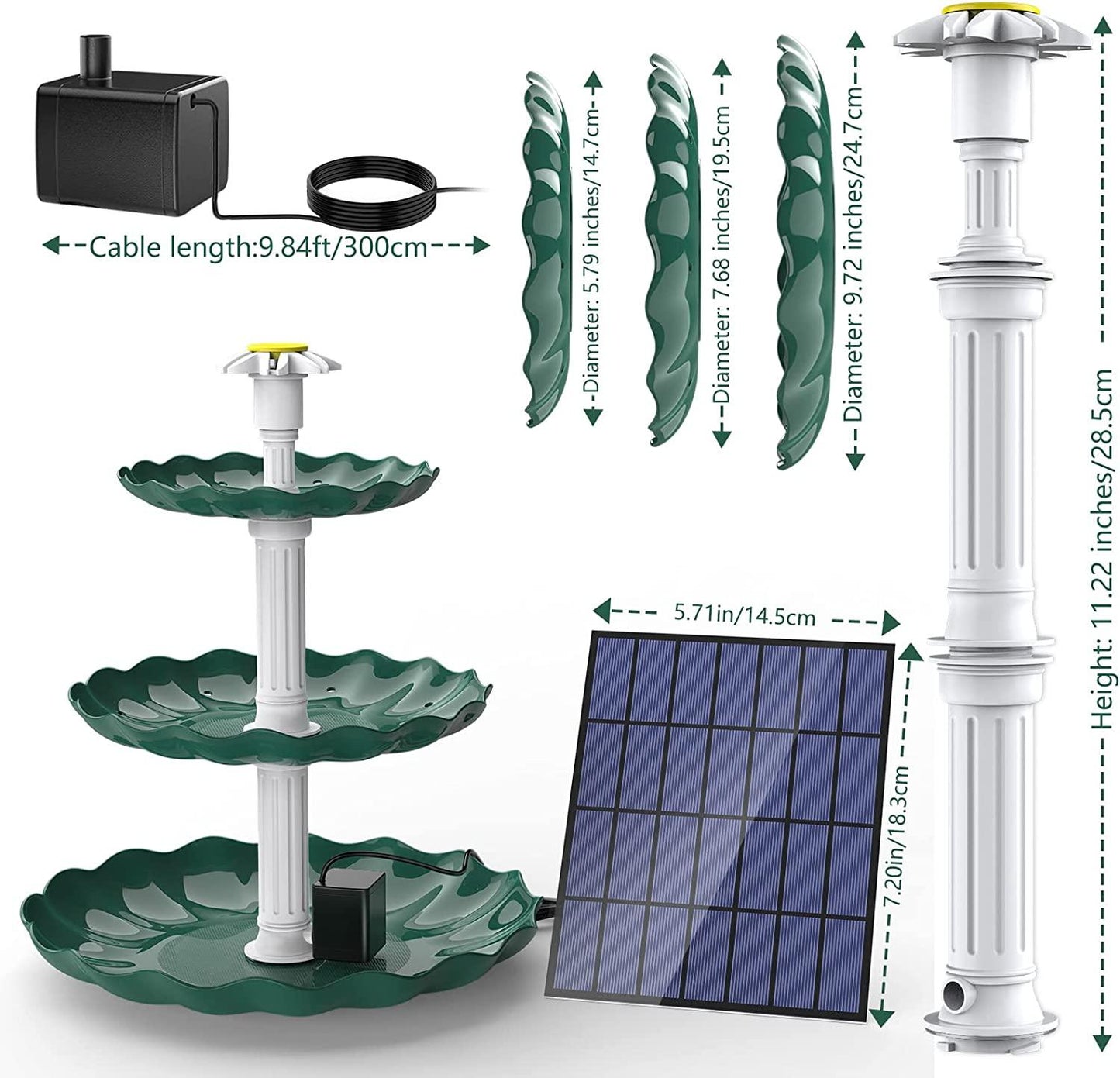 Cable length:9.84ft/300cm

Diameter: 5.79 inches/14.7cm

Diameter: 7.68 inches/19.5cm

Diameter: 9.72 inches/24.7cm

Height: 11.22 inches/28.5cm

5.71in/14.5cm

7.20in/18.3cm