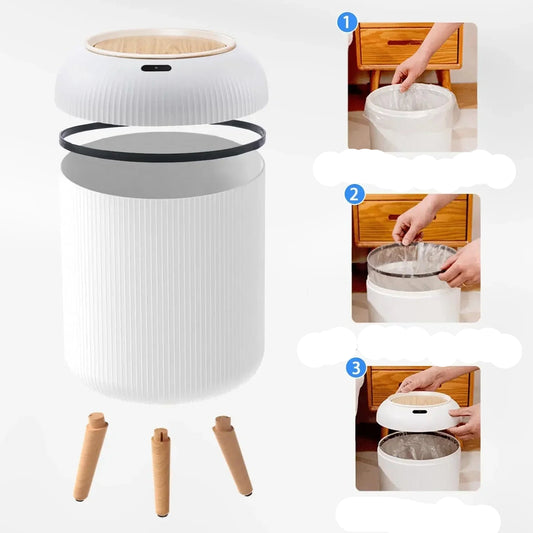 1

2

3